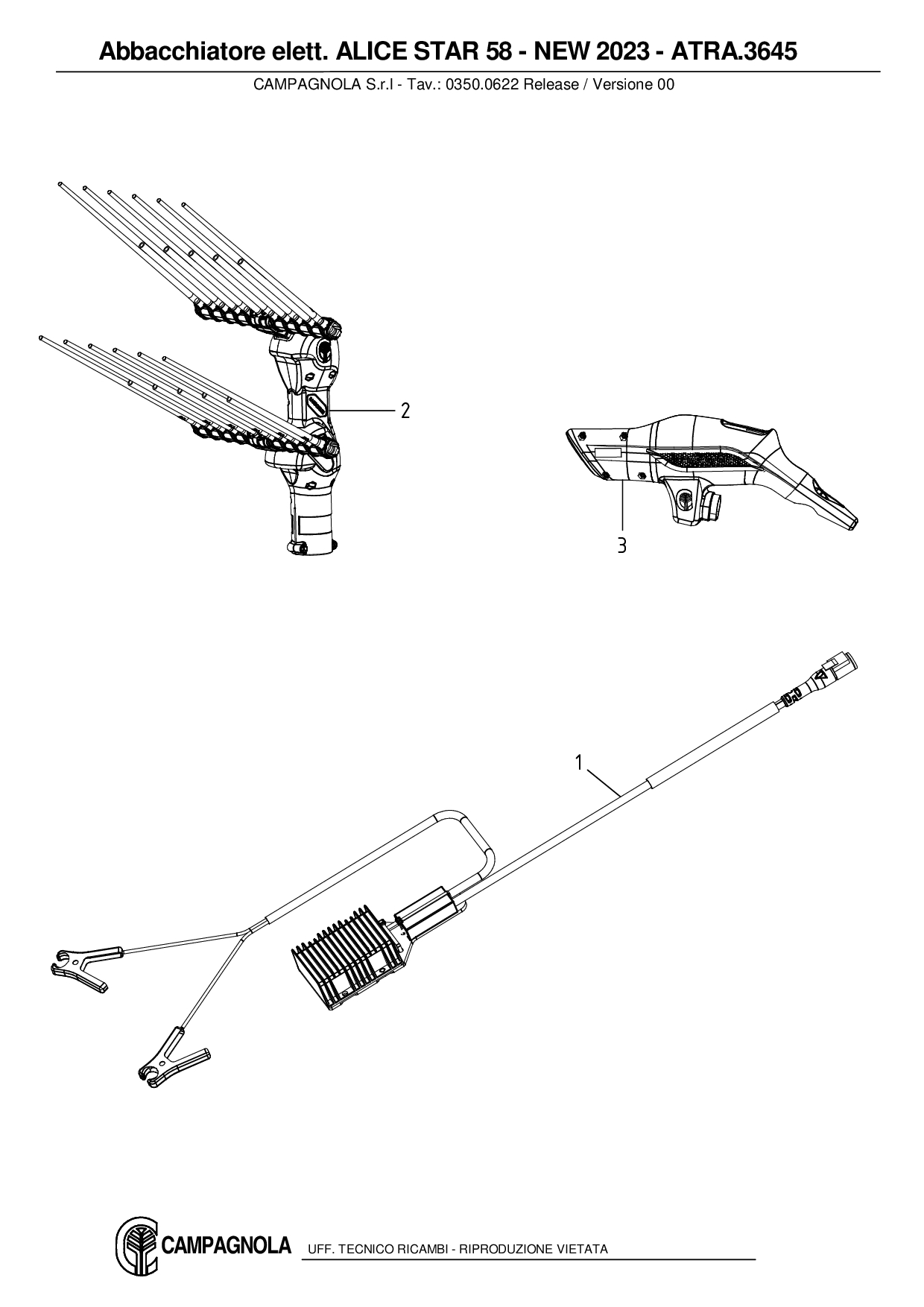 Abbacchiatore elett. ALICE STAR 58 - NEW 2023 - ATRA.3645

CAMPAGNOLA S.r.l - Tav.: 0350.0622 Release / Versione 00

2

3

1

CAMPAGNOLA UFF. TECNICO RICAMBI - RIPRODUZIONE VIETATA